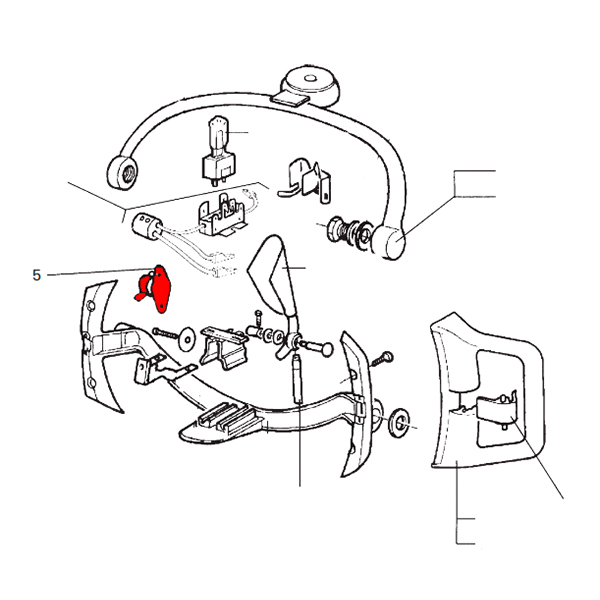 5